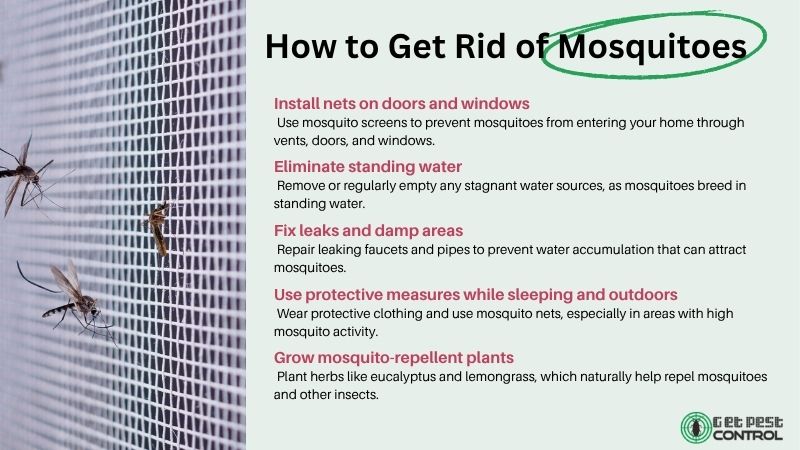 How to Get Rid of Mosquitoes

Install nets on doors and windows
Use mosquito screens to prevent mosquitoes from entering your home through vents, doors, and windows.

Eliminate standing water
Remove or regularly empty any stagnant water sources, as mosquitoes breed in standing water.

Fix leaks and damp areas
Repair leaking faucets and pipes to prevent water accumulation that can attract mosquitoes.

Use protective measures while sleeping and outdoors
Wear protective clothing and use mosquito nets, especially in areas with high mosquito activity.

Grow mosquito-repellent plants
Plant herbs like eucalyptus and lemongrass, which naturally help repel mosquitoes and other insects.

Get Pest CONTROL